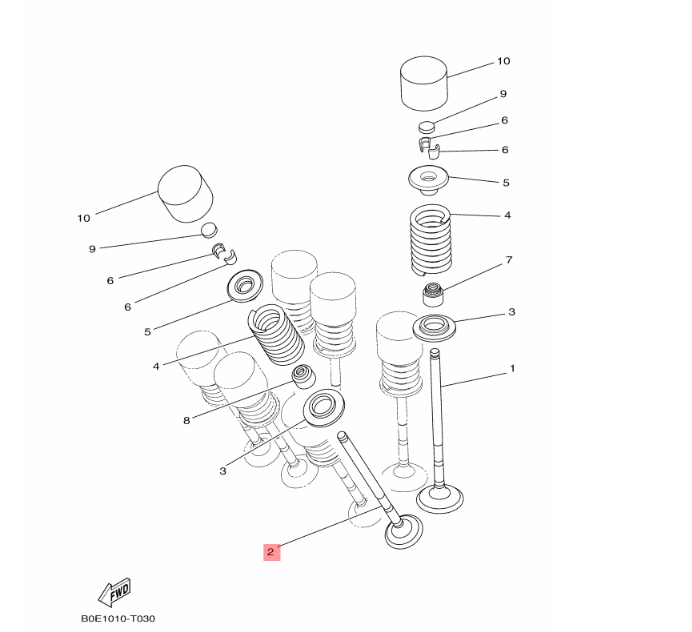 10
9
6
6
5
4
7
3
1
10
9
6
6
5
4
8
3
2
FWD
B0E1010-T030