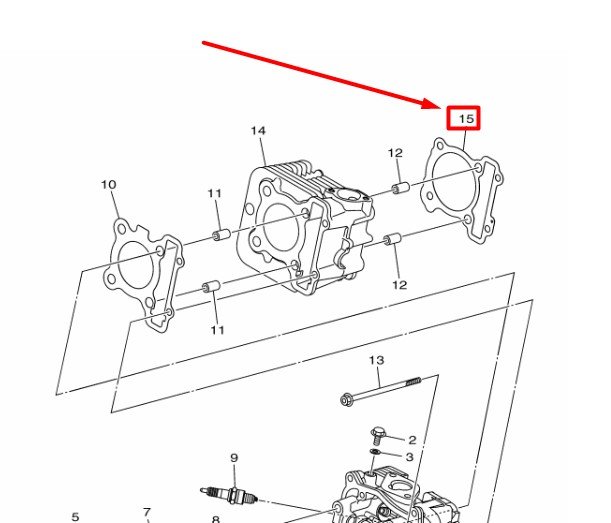 15
14
12
10
11
12
11
13
2
3
9
5
7
8