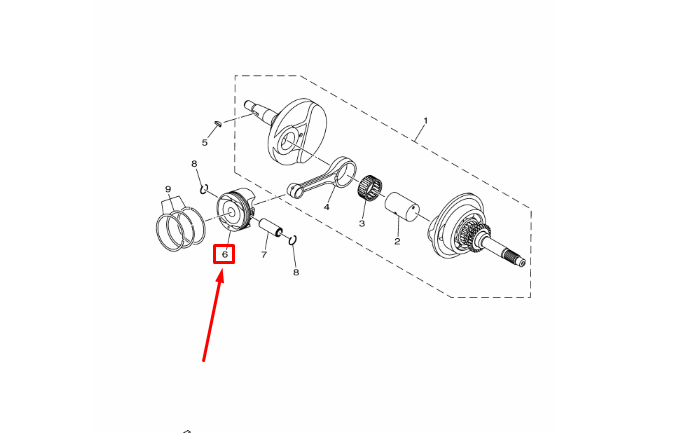 1
5
8
9
4
3
2
6
7
8