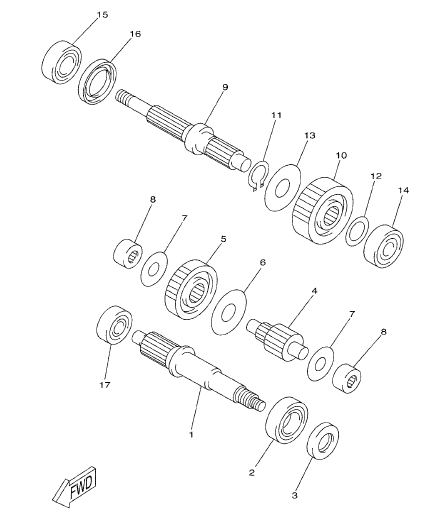 15
16
9
11
13
10
12
14
8
7
5
6
4
7
8
17
1
2
3
FWD