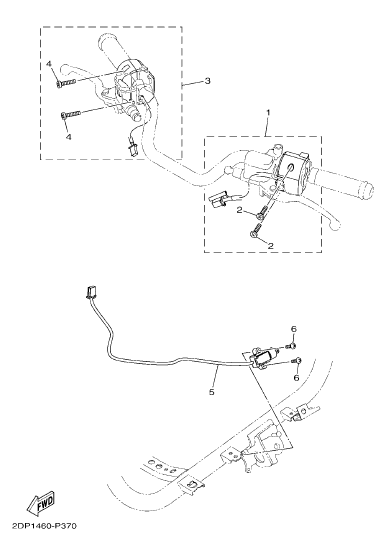 4
3
4
1
2
2
6
6
5
FWD
2DP1460-P370