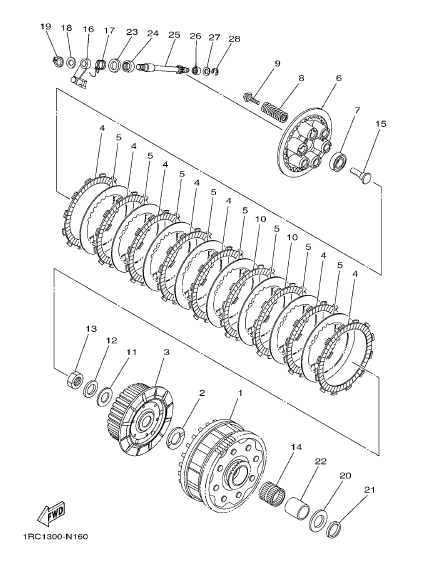 19
18
16
17
23
24
25
26
27
28
9
8
6
7
15
4
5
4
5
4
5
4
5
4
5
10
5
10
5
4
5
4
13
12
11
3
2
1
14
22
20
21
FWD
1RC1300-N160