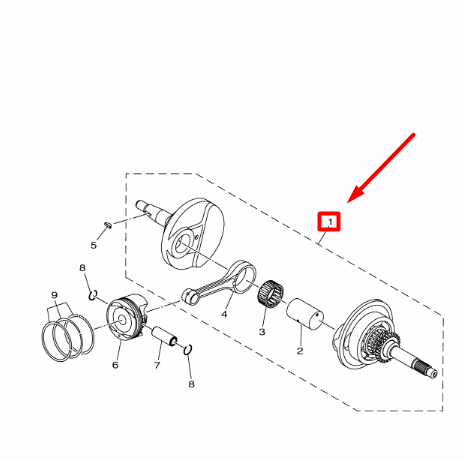 1
5
8
9
4
3
2
6
7
8